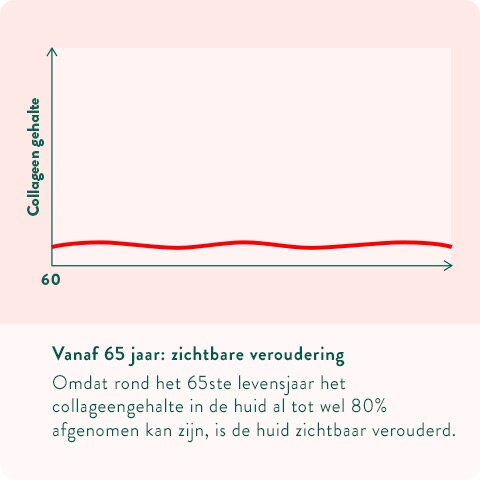 Collageen gehalte

60

Vanaf 65 jaar: zichtbare veroudering

Omdat rond het 65ste levensjaar het collageengehalte in de huid al tot wel 80% afgenomen kan zijn, is de huid zichtbaar verouderd.