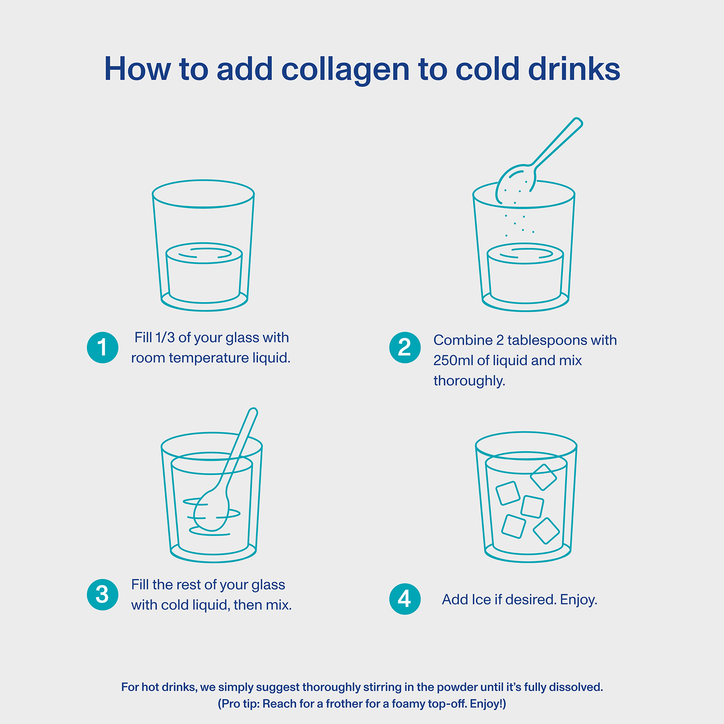 How to add collagen to cold drinks

1 Fill 1/3 of your glass with room temperature liquid.

2 Combine 2 tablespoons with 250ml of liquid and mix thoroughly.

3 Fill the rest of your glass with cold liquid, then mix.

4 Add Ice if desired. Enjoy.

For hot drinks, we simply suggest thoroughly stirring in the powder until it's fully dissolved. (Pro tip: Reach for a frother for a foamy top-off. Enjoy!)