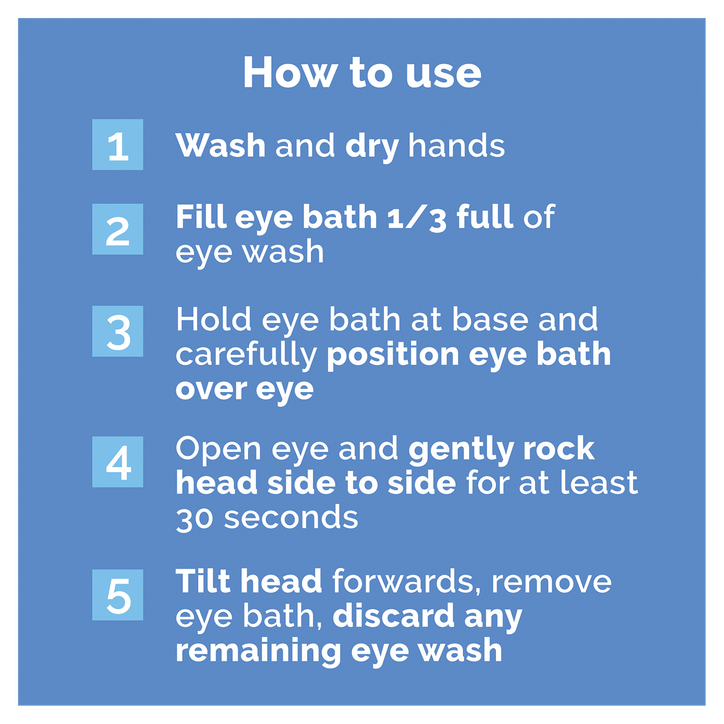 How to use

1 Wash and dry hands

2 Fill eye bath 1/3 full of eye wash

3 Hold eye bath at base and carefully position eye bath over eye

4 Open eye and gently rock head side to side for at least 30 seconds

5 Tilt head forwards, remove eye bath, discard any remaining eye wash